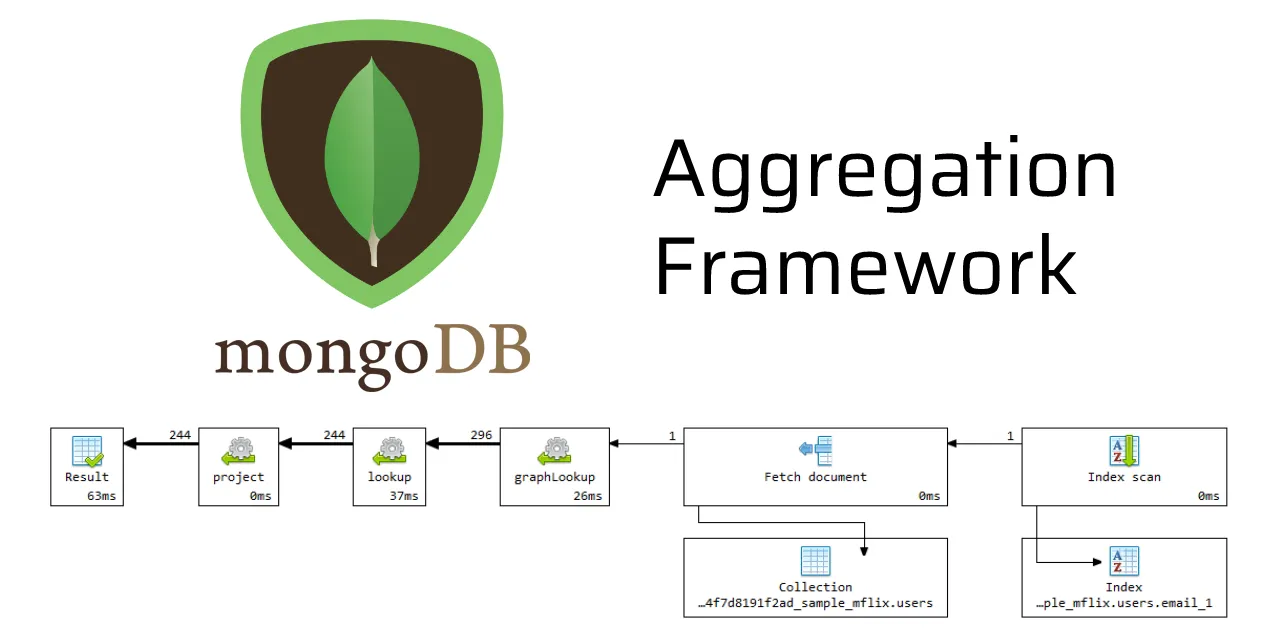 mongoDB

Aggregation Framework

Result
63ms

244

project
0ms

244

lookup
37ms

296

graphLookup
26ms

1

Fetch document
0ms

1

Index scan
0ms

Collection
…4f7d8191f2ad_sample_mflix.users

Index
…ple_mflix.users.email_1